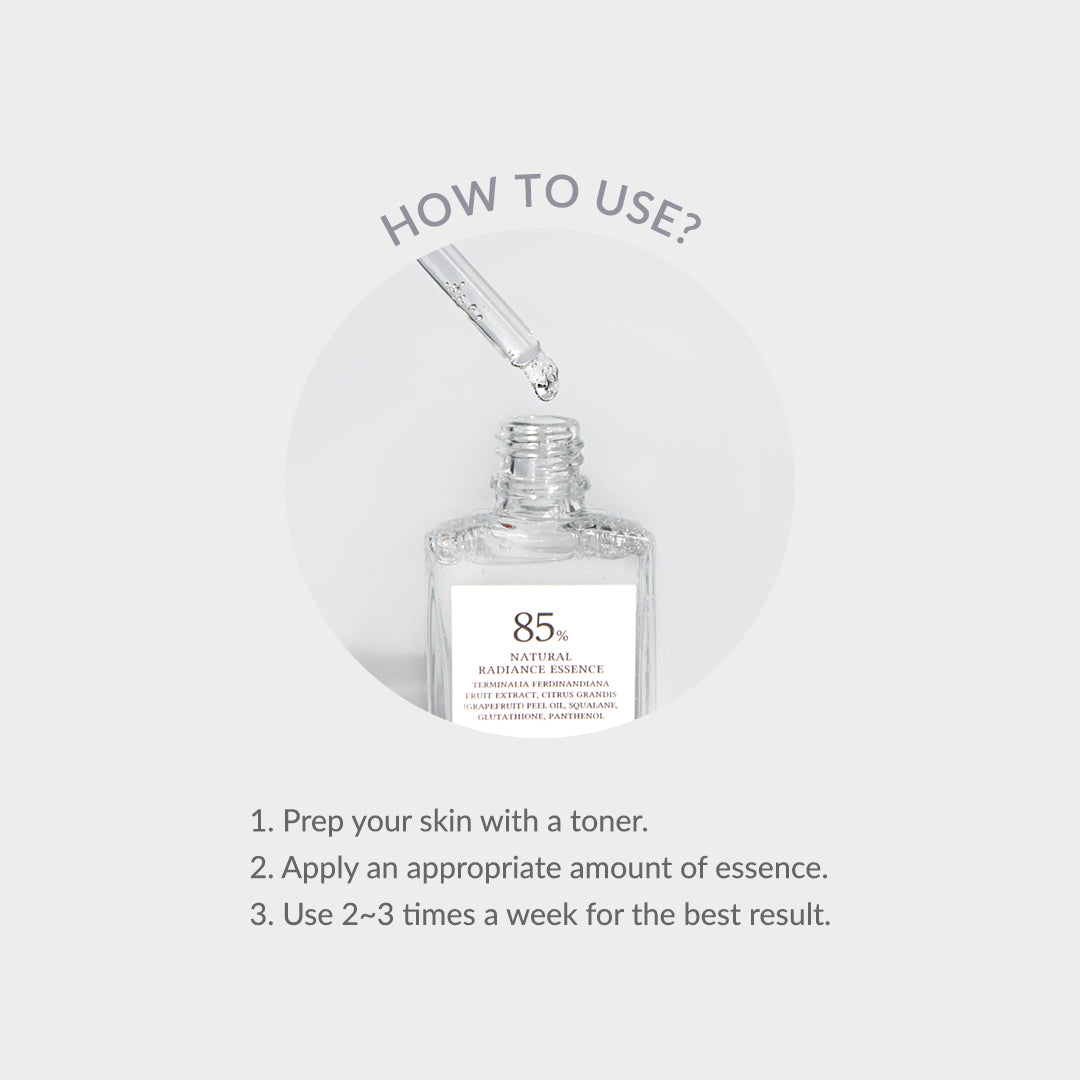 HOW TO USE?

85%
NATURAL
RADIANCE ESSENCE
TERMINALIA FERDINANDIANA FRUIT EXTRACT, CITRUS GRANDIS (GRAPEFRUIT) PEEL OIL, SQUALANE, GLUTATHIONE, PANTHENOL

1. Prep your skin with a toner.
2. Apply an appropriate amount of essence.
3. Use 2~3 times a week for the best result.