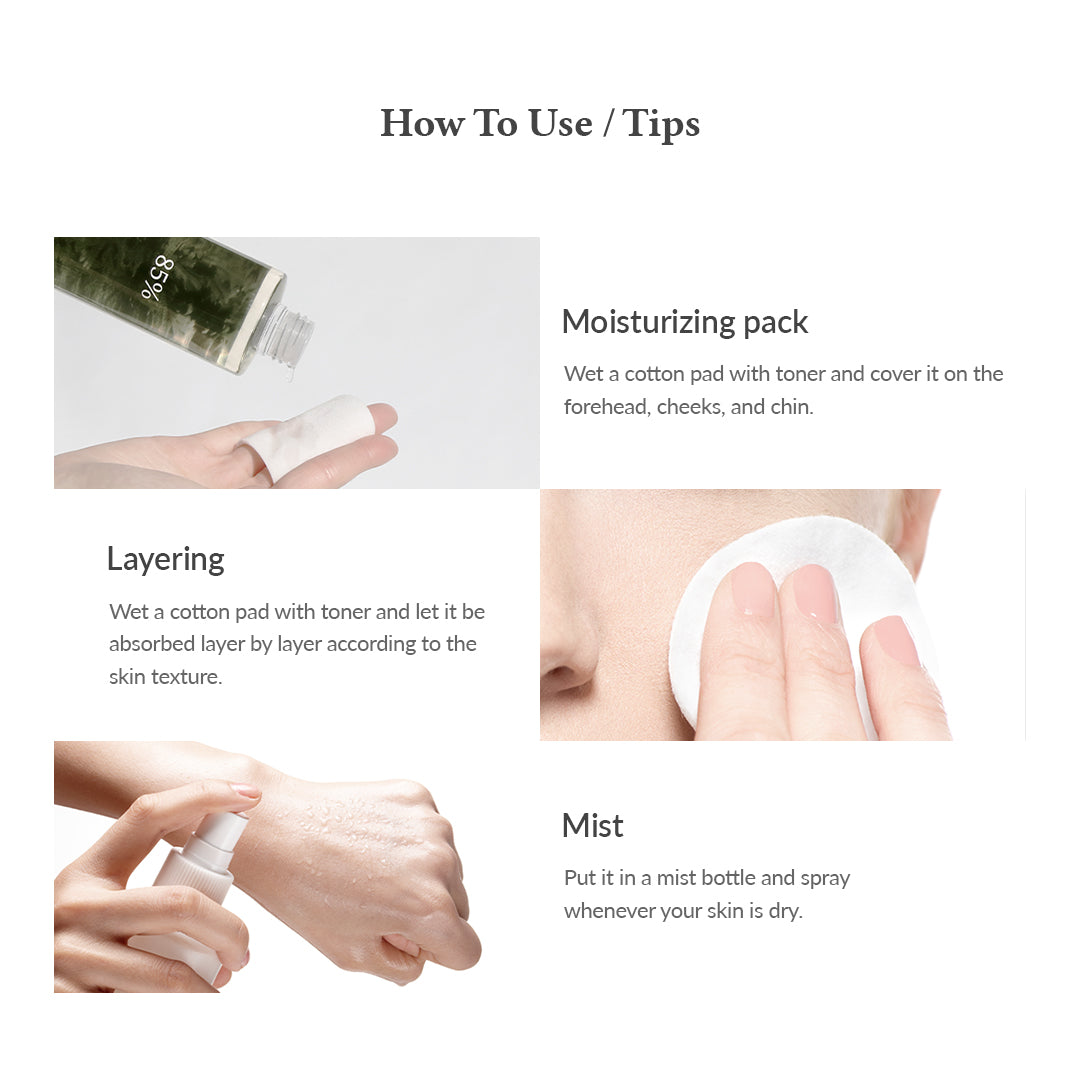 How To Use / Tips

85%

Moisturizing pack

Wet a cotton pad with toner and cover it on the forehead, cheeks, and chin.

Layering

Wet a cotton pad with toner and let it be absorbed layer by layer according to the skin texture.

Mist

Put it in a mist bottle and spray whenever your skin is dry.