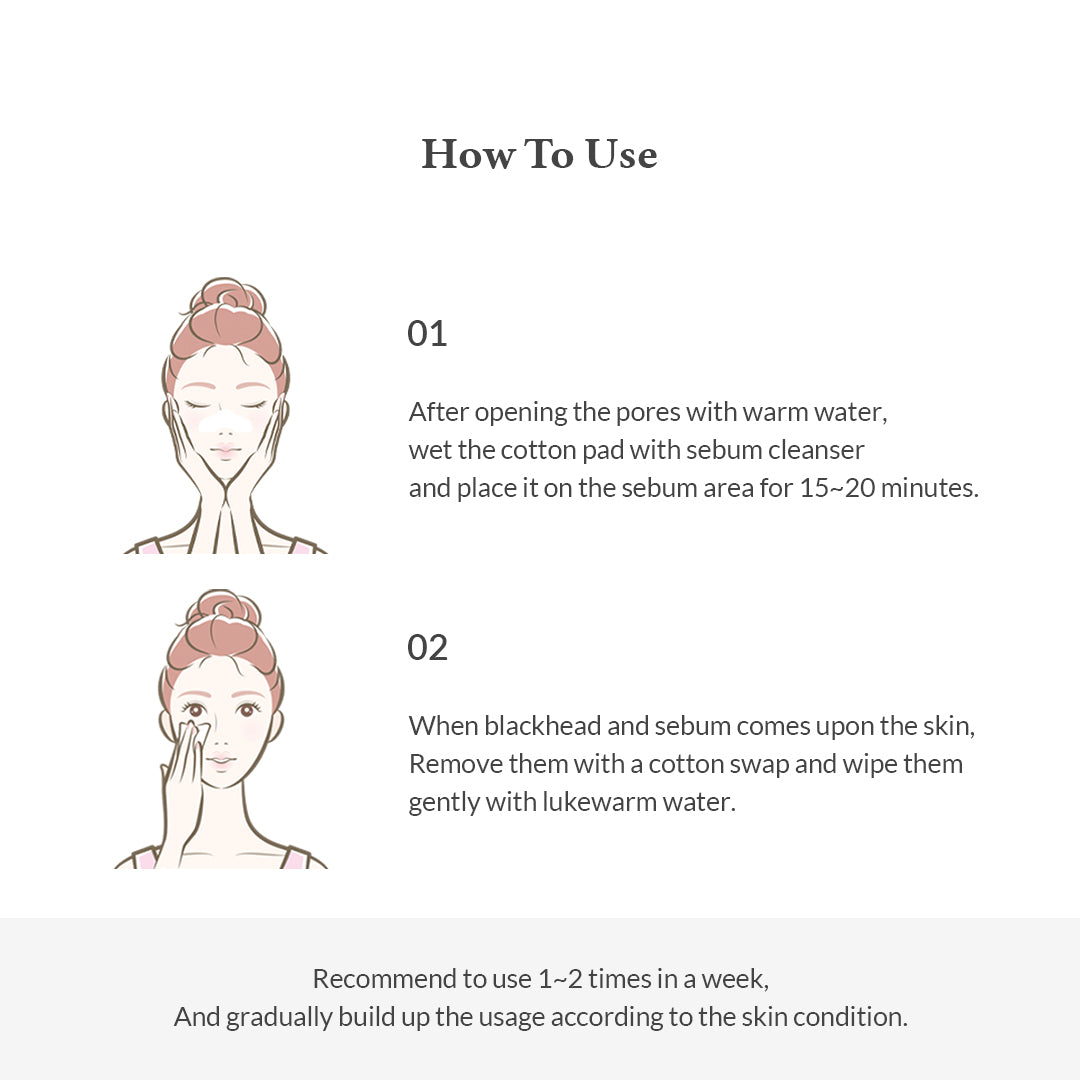 How To Use

01

After opening the pores with warm water, wet the cotton pad with sebum cleanser and place it on the sebum area for 15~20 minutes.

02

When blackhead and sebum comes upon the skin, Remove them with a cotton swap and wipe them gently with lukewarm water.

Recommend to use 1~2 times in a week, And gradually build up the usage according to the skin condition.