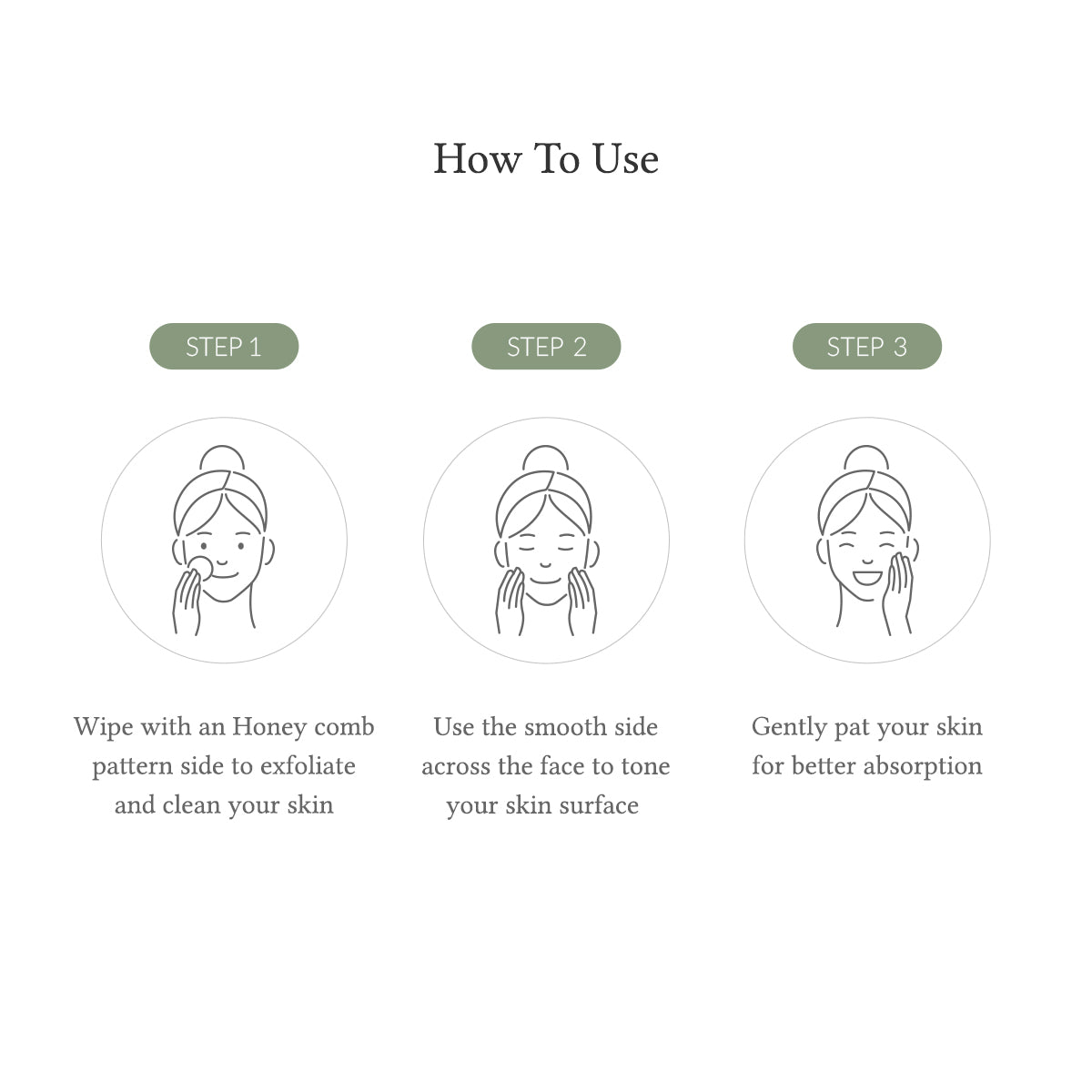 How To Use

STEP 1

Wipe with an Honey comb pattern side to exfoliate and clean your skin

STEP 2

Use the smooth side across the face to tone your skin surface

STEP 3

Gently pat your skin for better absorption