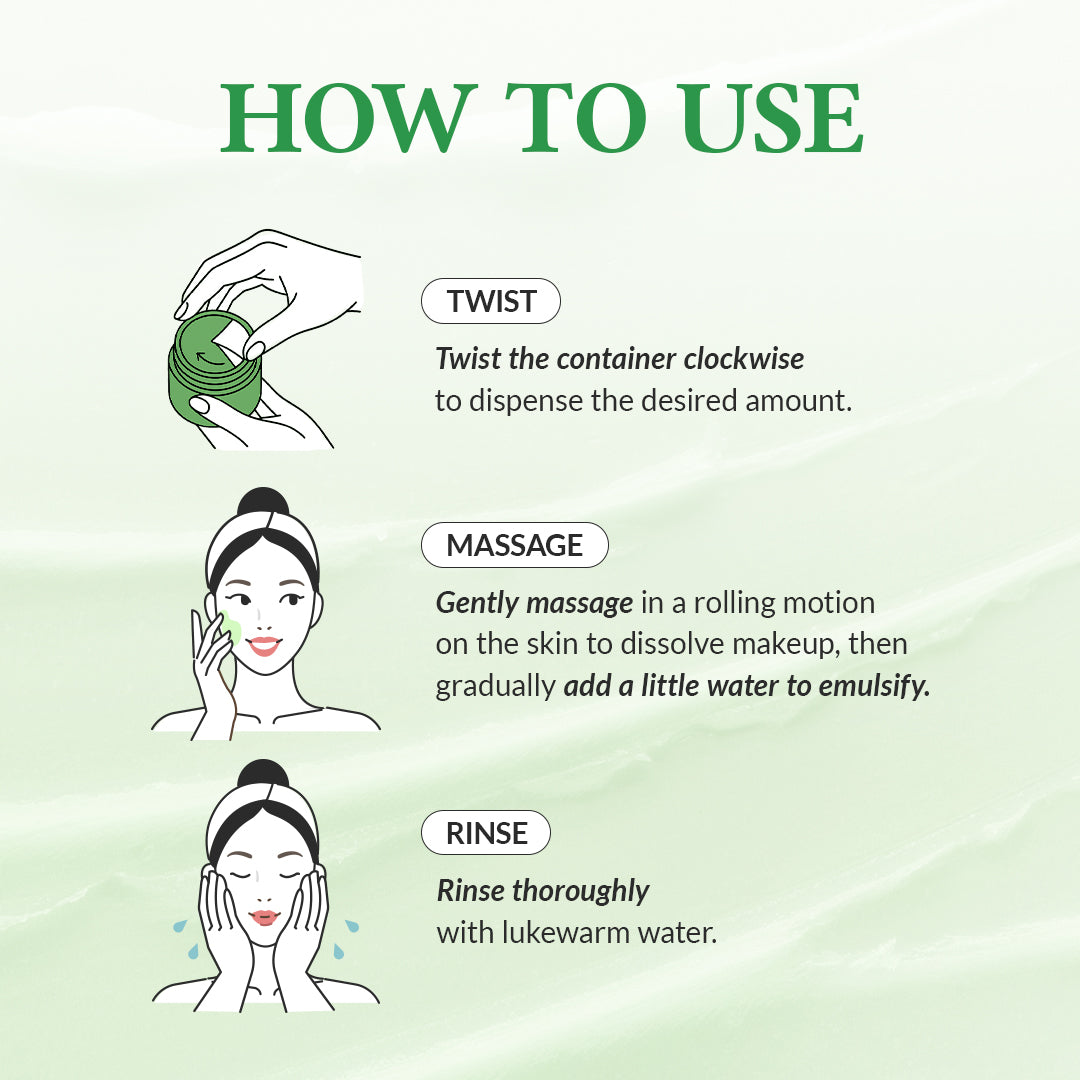 HOW TO USE

TWIST

Twist the container clockwise to dispense the desired amount.

MASSAGE

Gently massage in a rolling motion on the skin to dissolve makeup, then gradually add a little water to emulsify.

RINSE

Rinse thoroughly with lukewarm water.