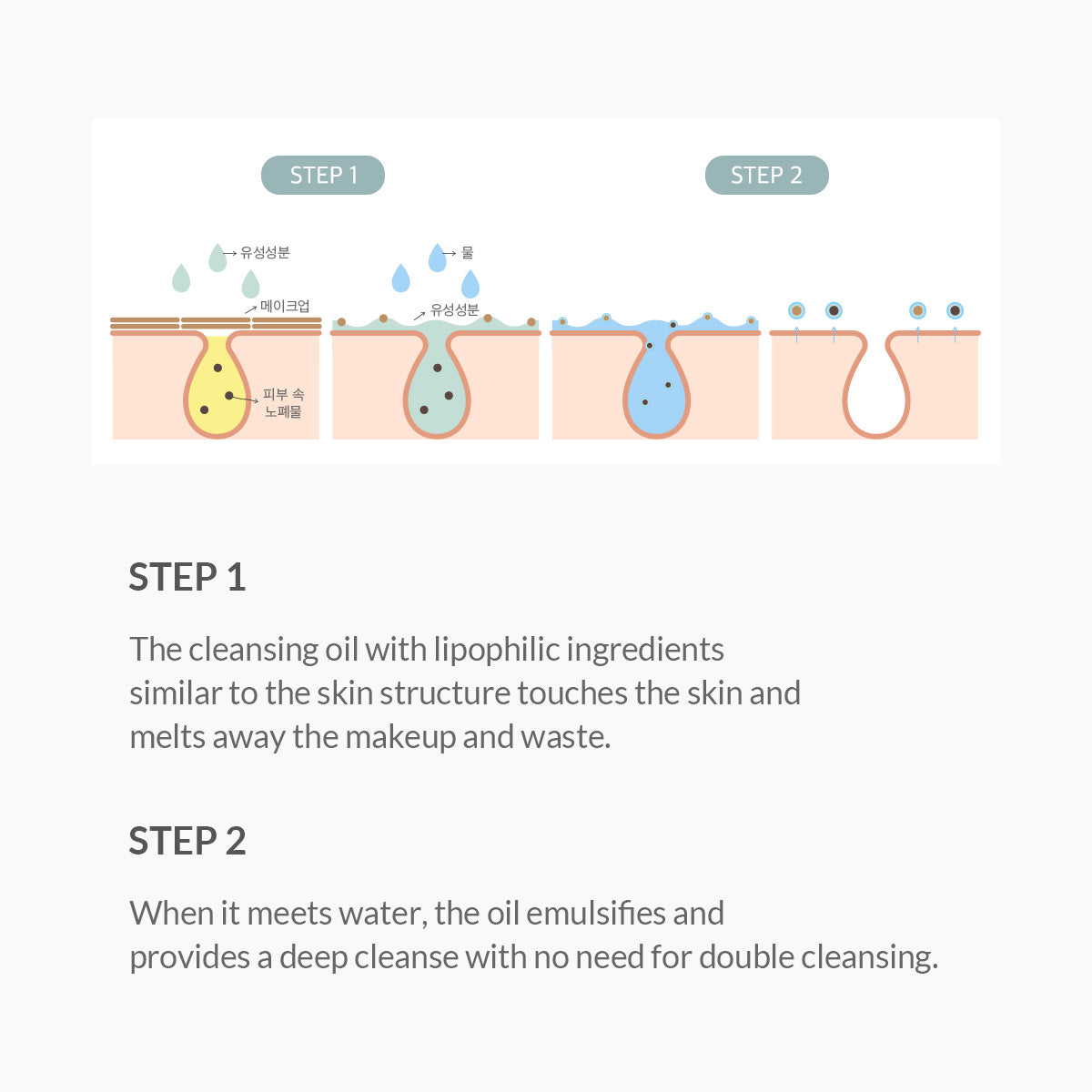 STEP 1

STEP 2

유성성분

메이크업

피부 속 노폐물

물

유성성분

STEP 1

The cleansing oil with lipophilic ingredients similar to the skin structure touches the skin and melts away the makeup and waste.

STEP 2

When it meets water, the oil emulsifies and provides a deep cleanse with no need for double cleansing.